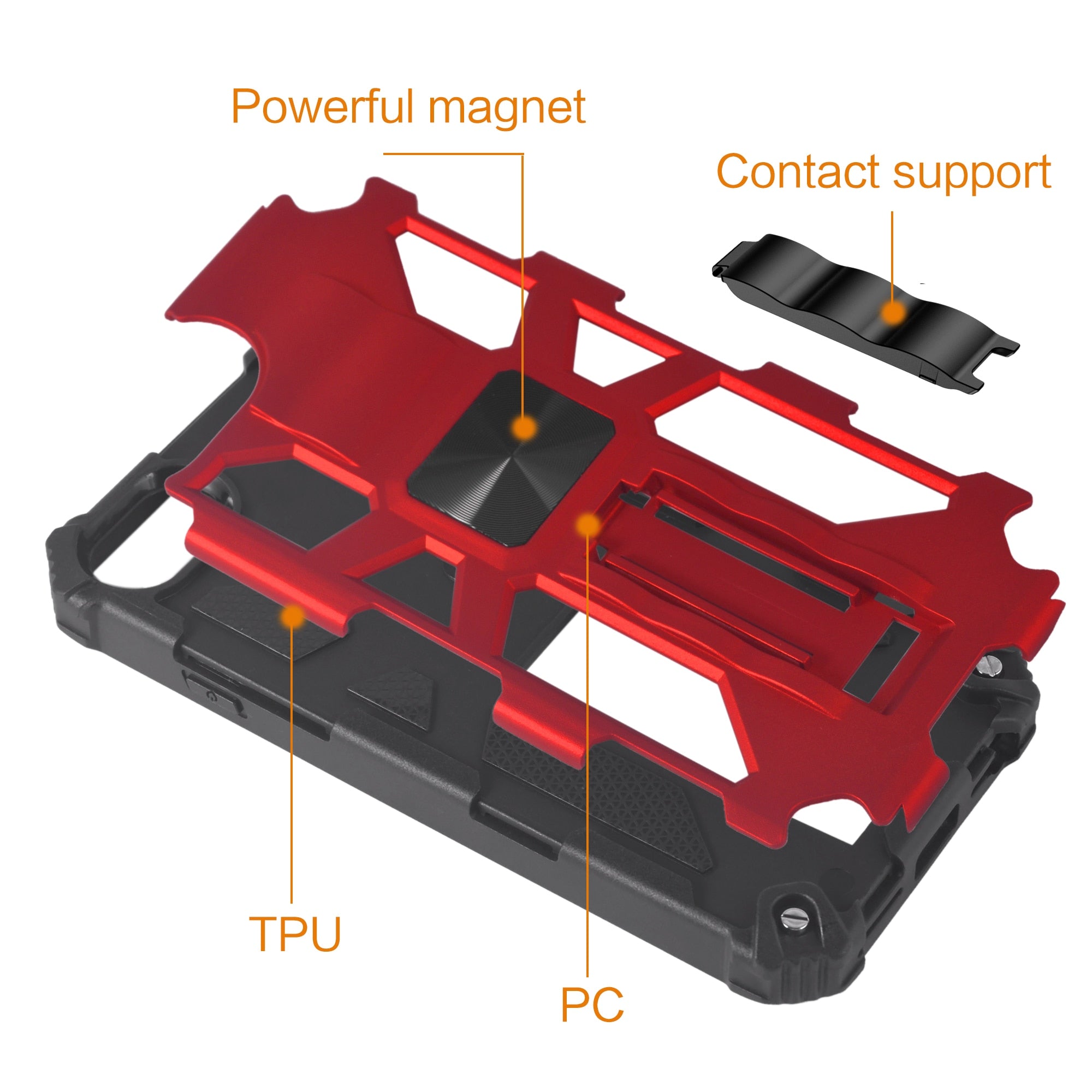 Powerful magnet

Contact support

TPU

PC